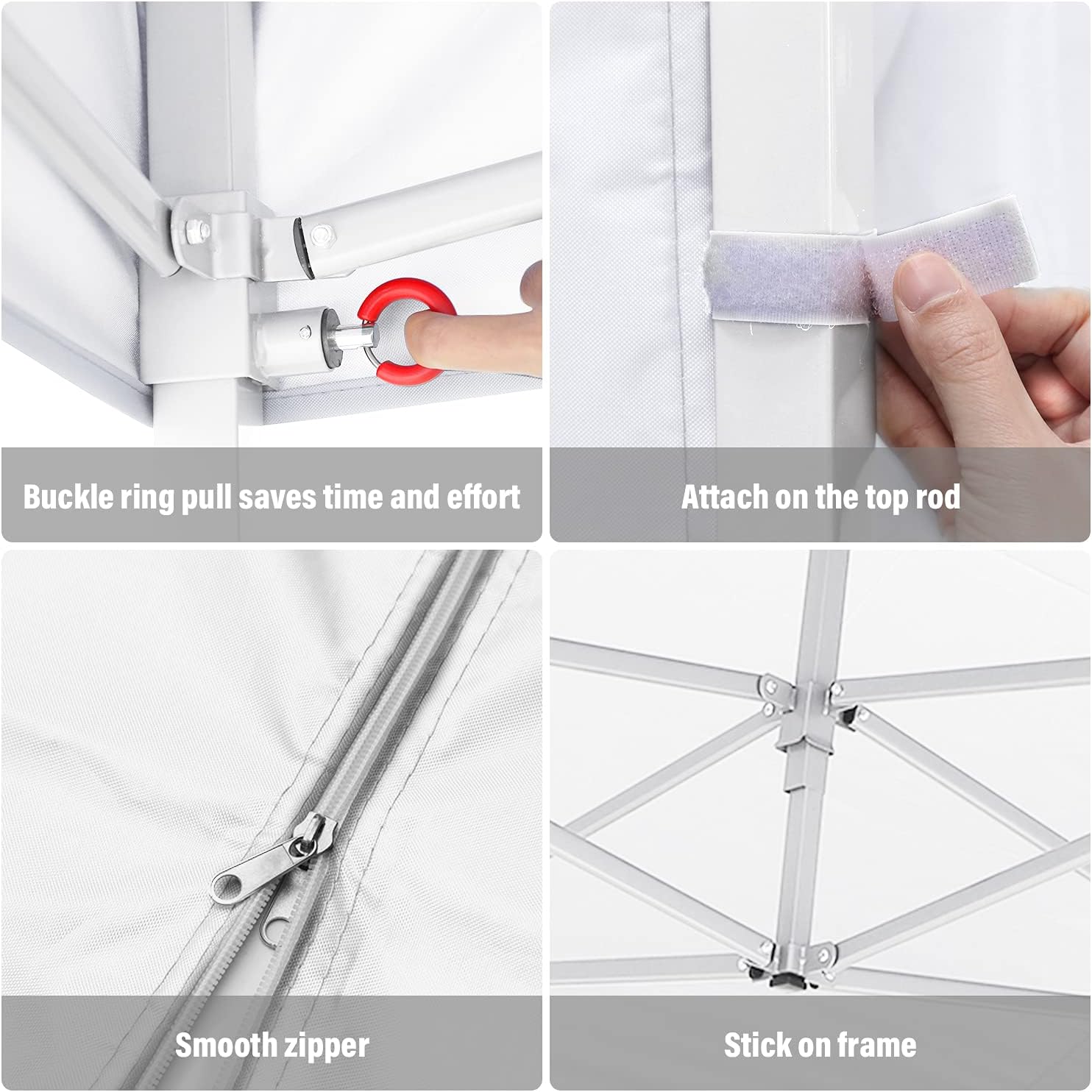 Buckle ring pull saves time and effort

Attach on the top rod

Smooth zipper

Stick on frame